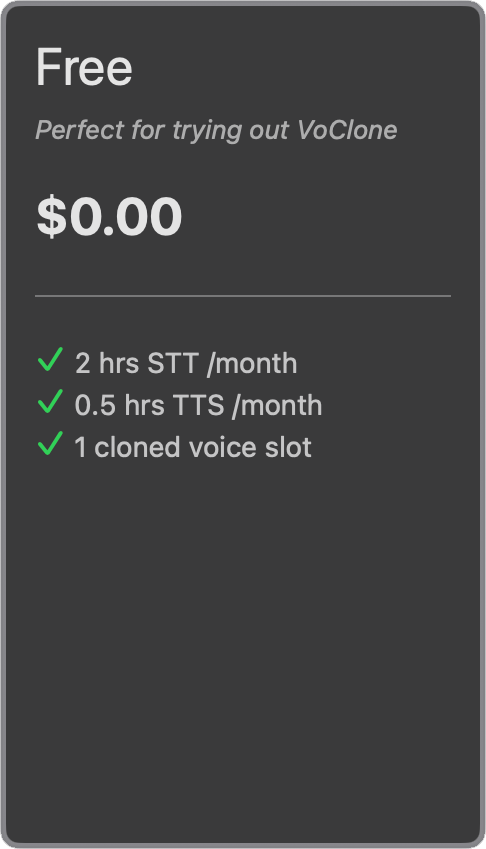 Free

Perfect for trying out VoClone

$0.00

✓ 2 hrs STT /month
✓ 0.5 hrs TTS /month
✓ 1 cloned voice slot